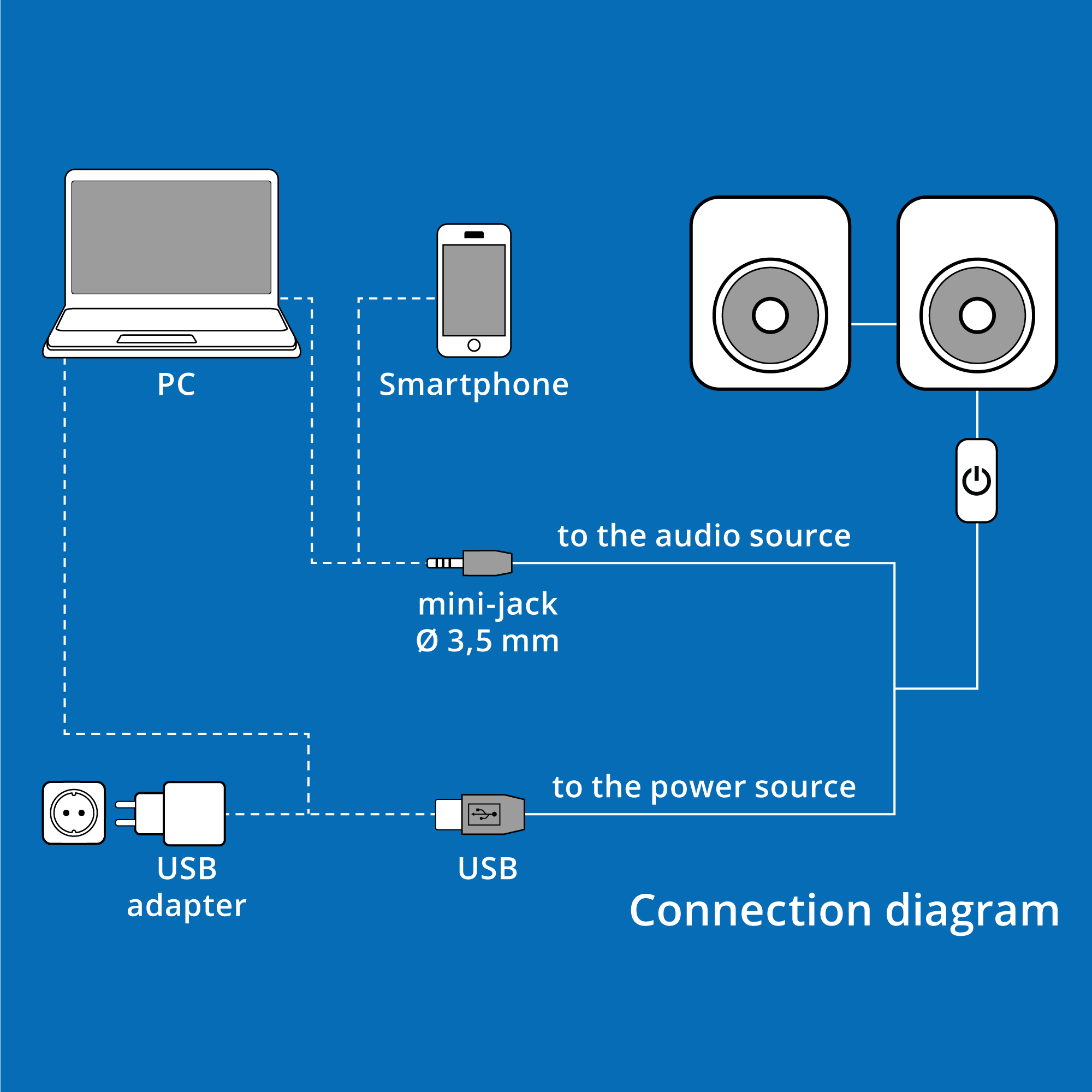 PC

Smartphone

to the audio source

mini-jack
Ø 3,5 mm

to the power source

USB
adapter

USB

Connection diagram